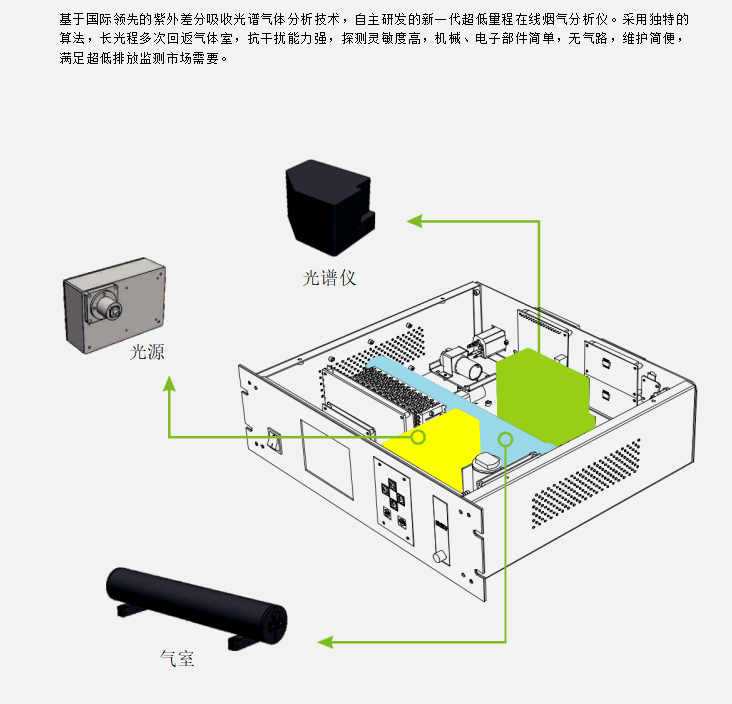 基于国际领先的紫外差分吸收光谱气体分析技术，自主研发的新一代超低量程在线烟气分析仪。采用独特的算法，长光程多次回返气体室，抗干扰能力强，探测灵敏度高，机械、电子部件简单，无气路，维护简便，满足超低排放监测市场需要。

光谱仪

光源

气室